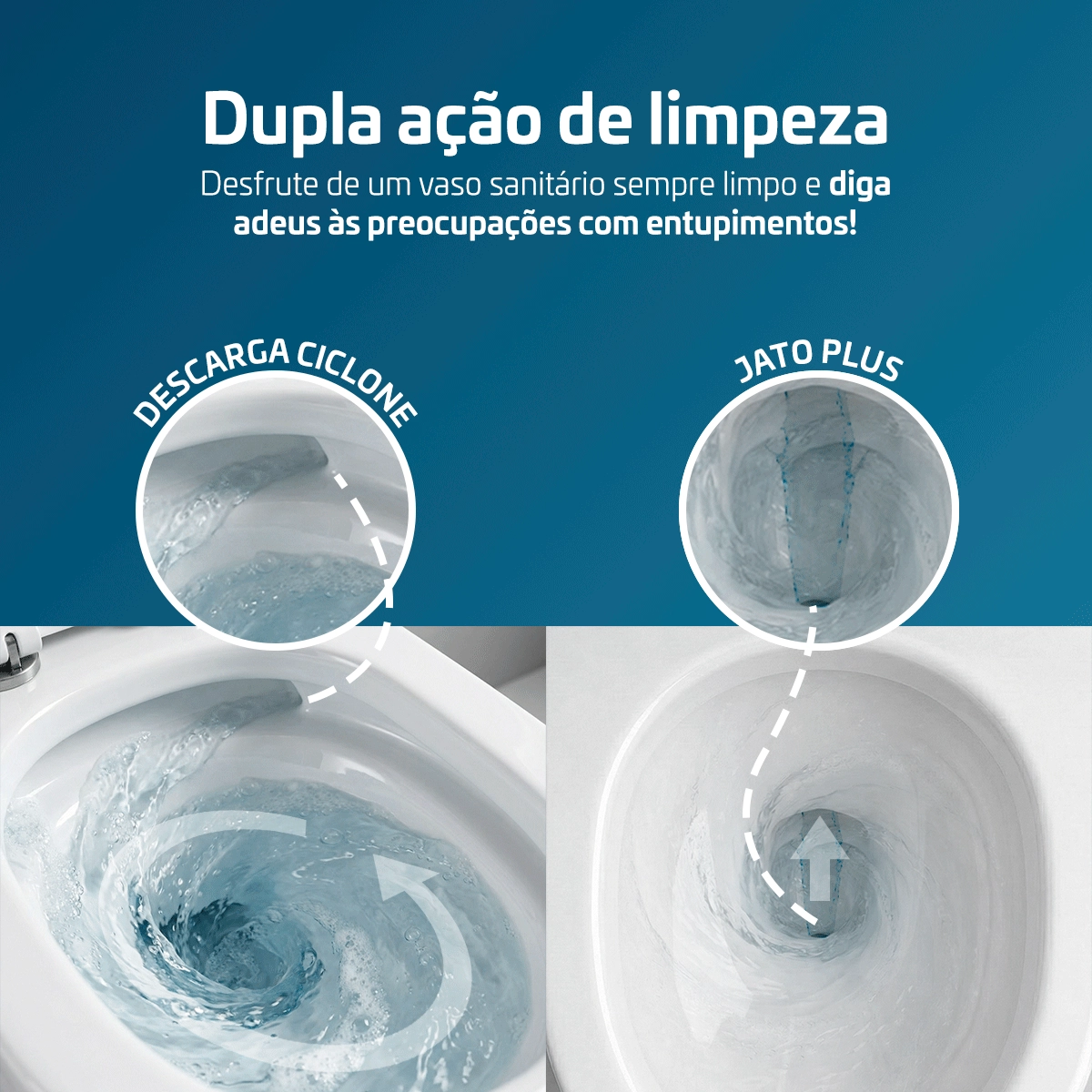 Dupla ação de limpeza

Desfrute de um vaso sanitário sempre limpo e diga adeus às preocupações com entupimentos!

DESCARGA CICLONE

JATO PLUS