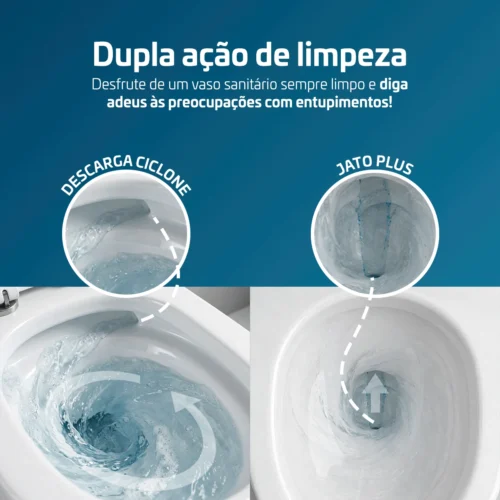 Dupla ação de limpeza
Desfrute de um vaso sanitário sempre limpo e diga adeus às preocupações com entupimentos!

DESCARGA CICLONE

JATO PLUS